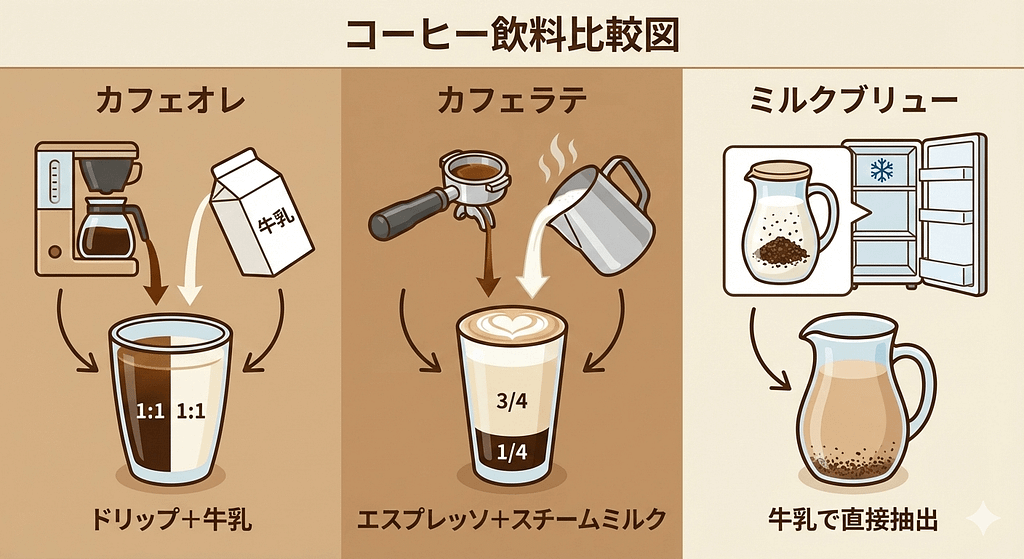 コーヒー飲料比較図

カフェオレ

牛乳

1:1 1:1

ドリップ＋牛乳

カフェラテ

3/4

1/4

エスプレッソ＋スチームミルク

ミルクブリュー

牛乳で直接抽出