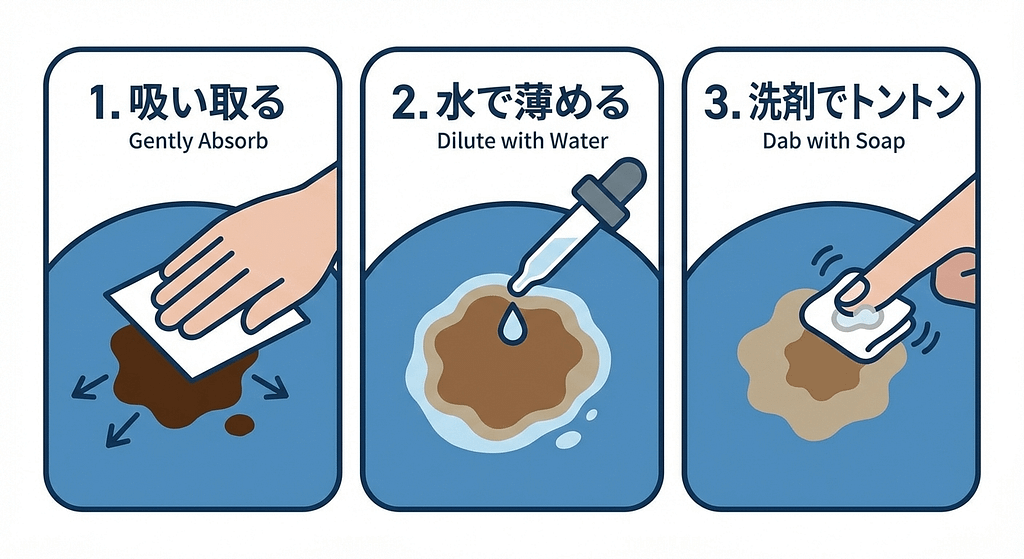 1. 吸い取る
Gently Absorb

2. 水で薄める
Dilute with Water

3. 洗剤でトントン
Dab with Soap